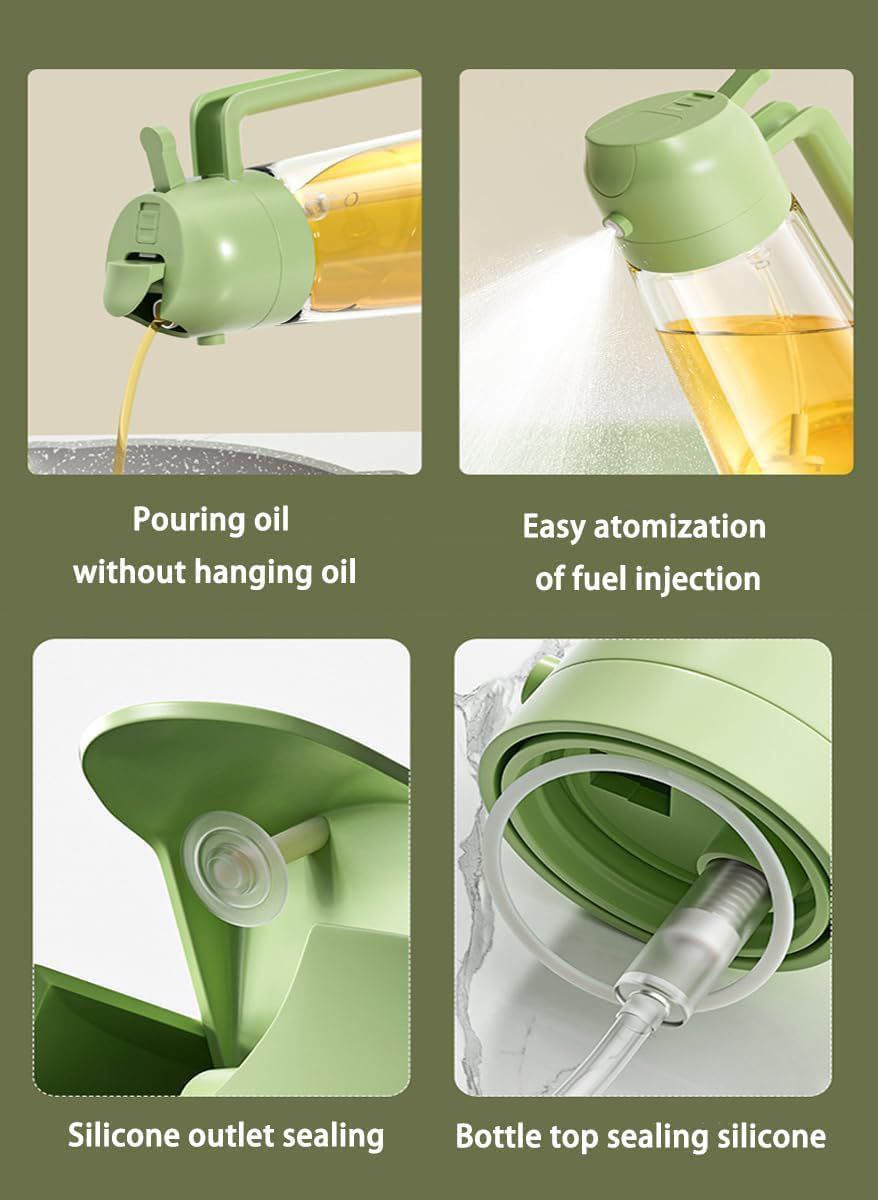 Pouring oil
without hanging oil

Easy atomization
of fuel injection

Silicone outlet sealing

Bottle top sealing silicone